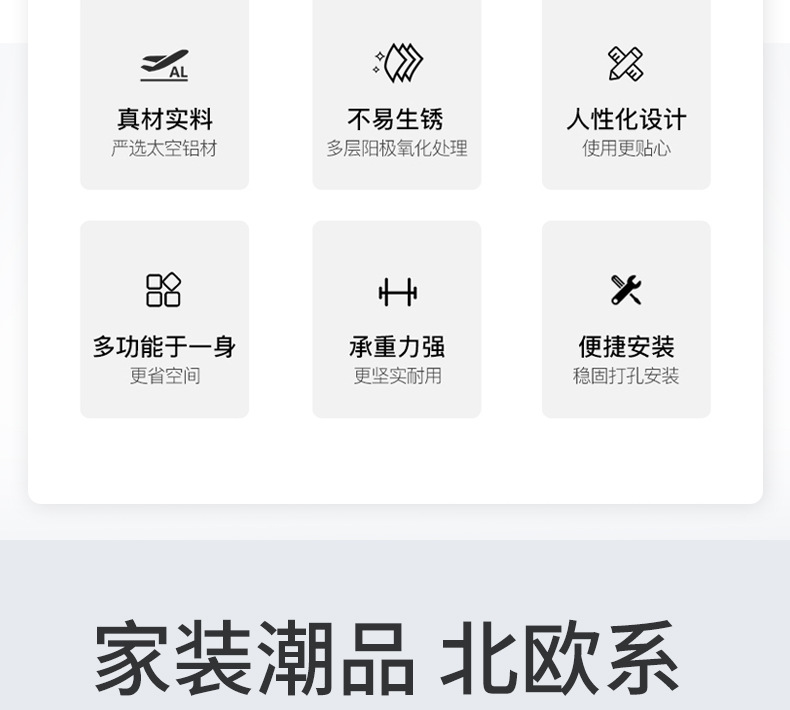 AL

真材实料
严选太空铝材

不易生锈
多层阳极氧化处理

人性化设计
使用更贴心

多功能于一身
更省空间

承重力强
更坚实耐用

便捷安装
稳固打孔安装

家装潮品 北欧系