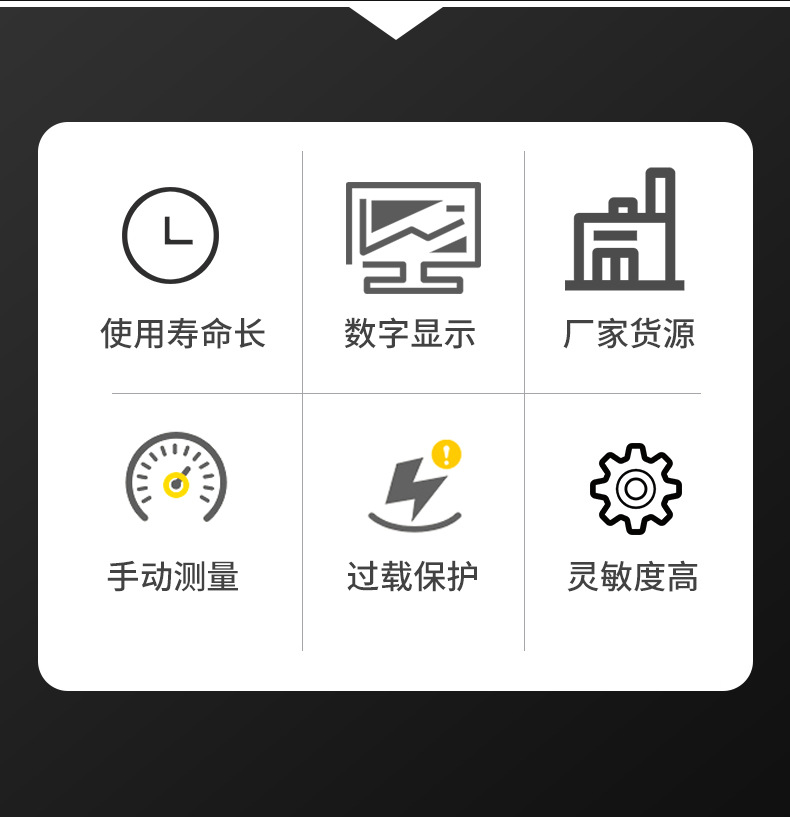 使用寿命长

数字显示

厂家货源

手动测量

过载保护

灵敏度高