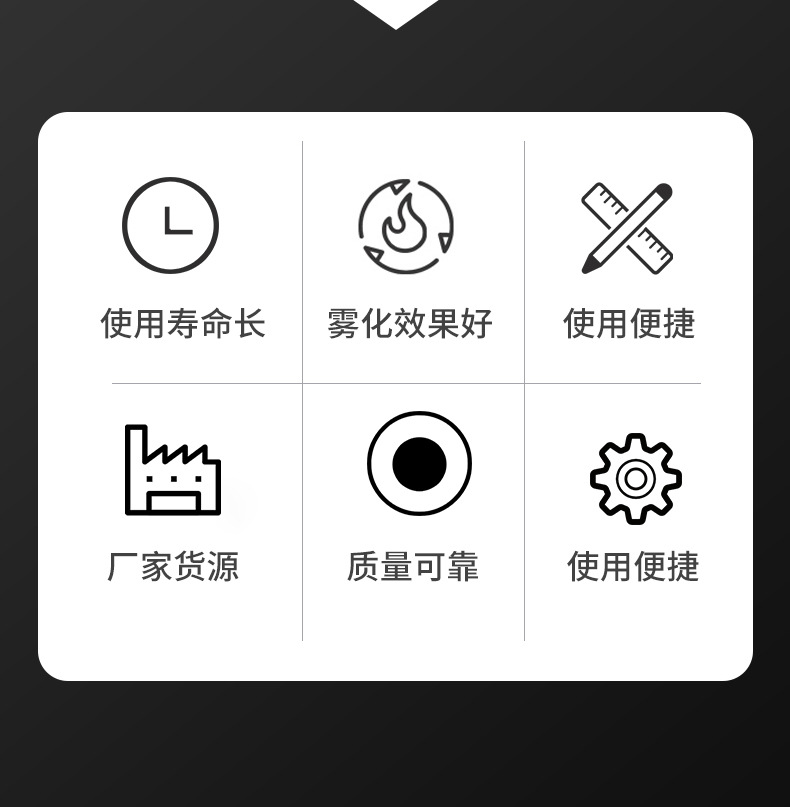 使用寿命长

雾化效果好

使用便捷

厂家货源

质量可靠

使用便捷